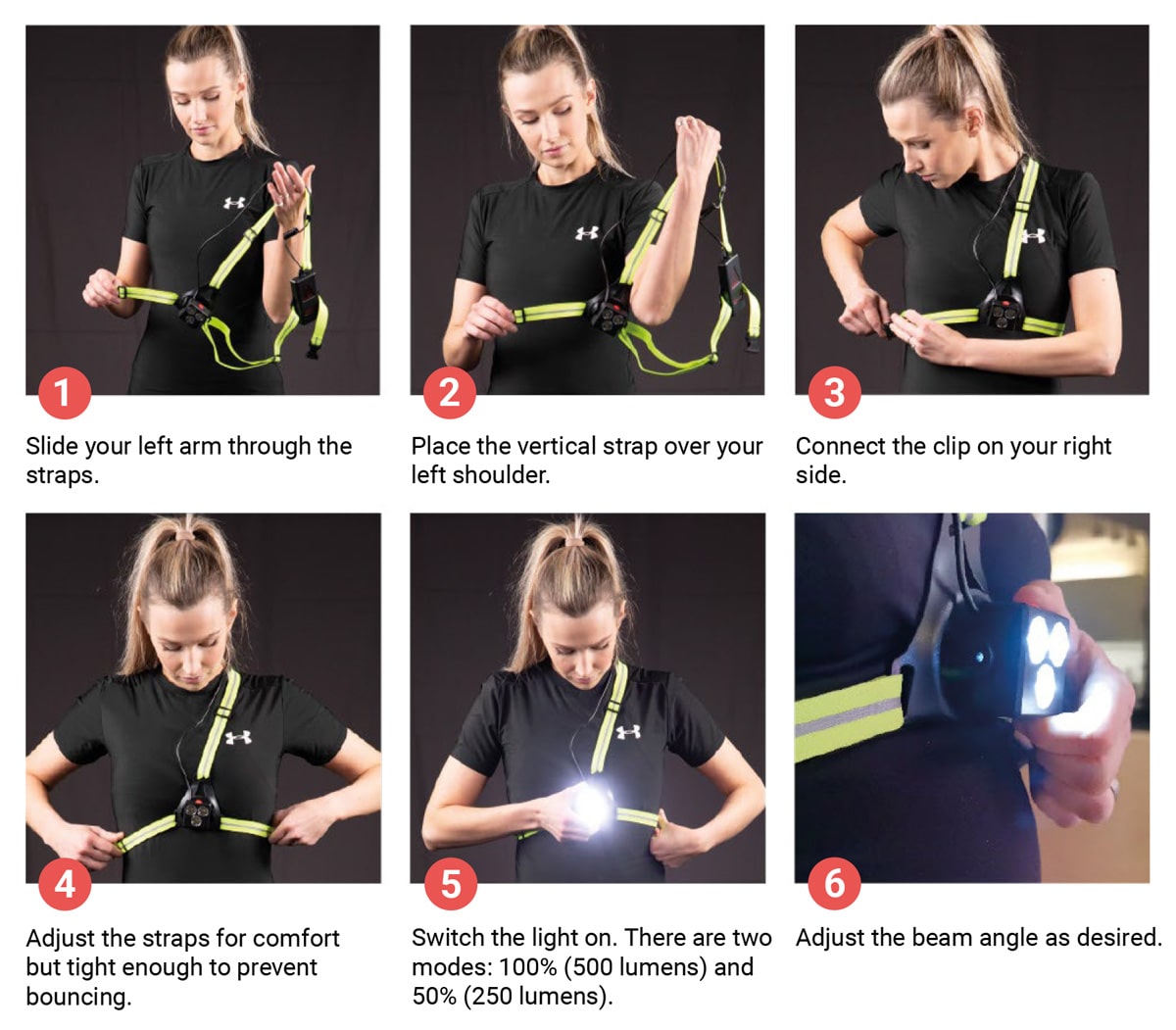 1

Slide your left arm through the straps.

2

Place the vertical strap over your left shoulder.

3

Connect the clip on your right side.

4

Adjust the straps for comfort but tight enough to prevent bouncing.

5

Switch the light on. There are two modes: 100% (500 lumens) and 50% (250 lumens).

6

Adjust the beam angle as desired.